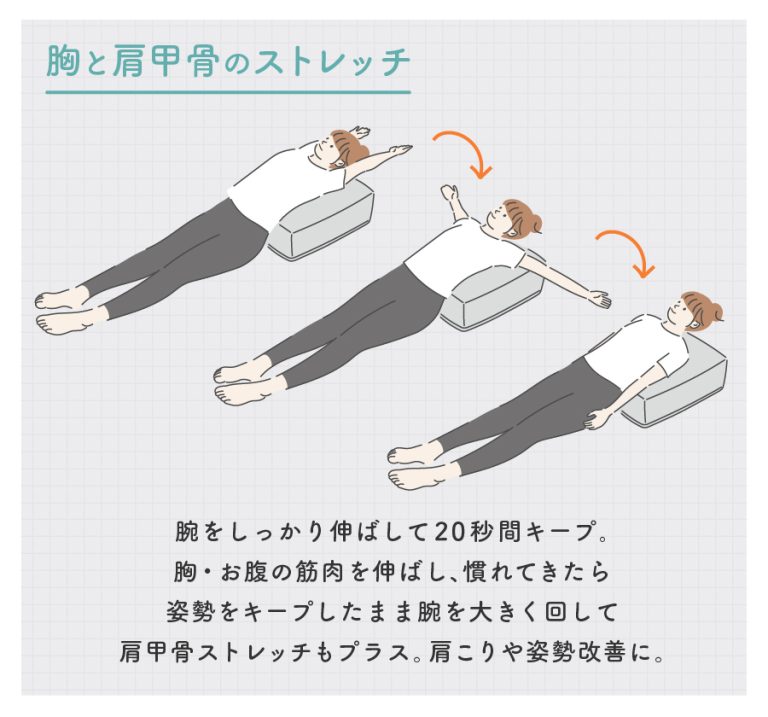 胸と肩甲骨のストレッチ

腕をしっかり伸ばして20秒間キープ。
胸・お腹の筋肉を伸ばし、慣れてきたら
姿勢をキープしたまま腕を大きく回して
肩甲骨ストレッチもプラス。肩こりや姿勢改善に。