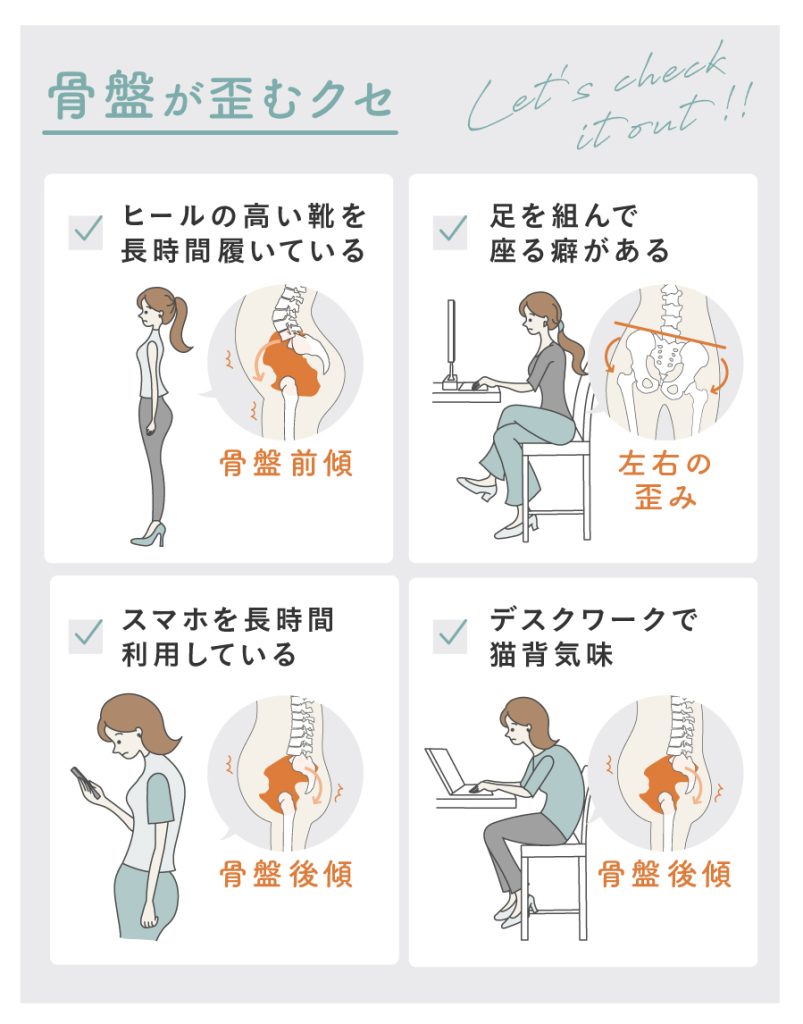 骨盤が歪むクセ

Let's check it out!!

ヒールの高い靴を長時間履いている

骨盤前傾

足を組んで座る癖がある

左右の歪み

スマホを長時間利用している

骨盤後傾

デスクワークで猫背気味

骨盤後傾