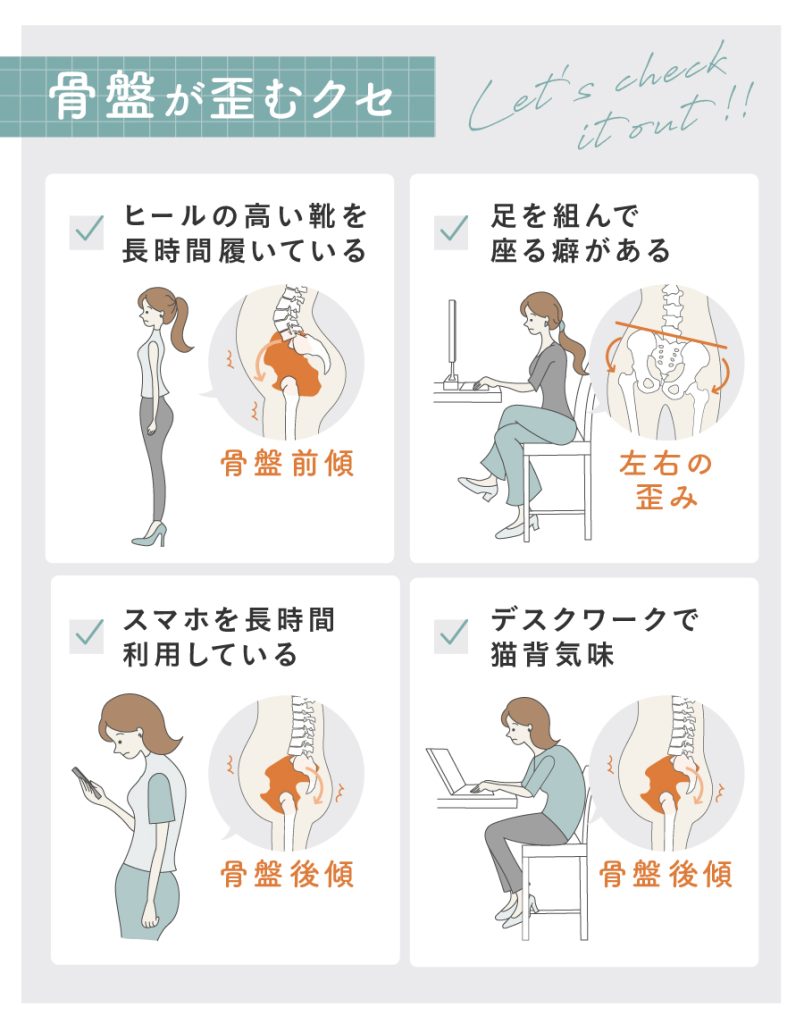 骨盤が歪むクセ

Let's check it out!!

ヒールの高い靴を長時間履いている

骨盤前傾

足を組んで座る癖がある

左右の歪み

スマホを長時間利用している

骨盤後傾

デスクワークで猫背気味

骨盤後傾